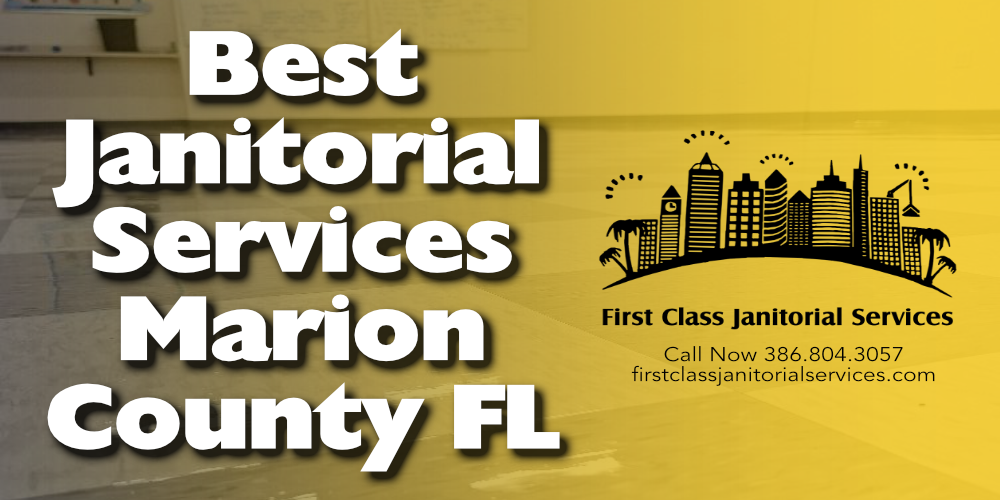 Best Janitorial Services Marion County FL

First Class Janitorial Services

Call Now 386.804.3057
firstclassjanitorialservices.com