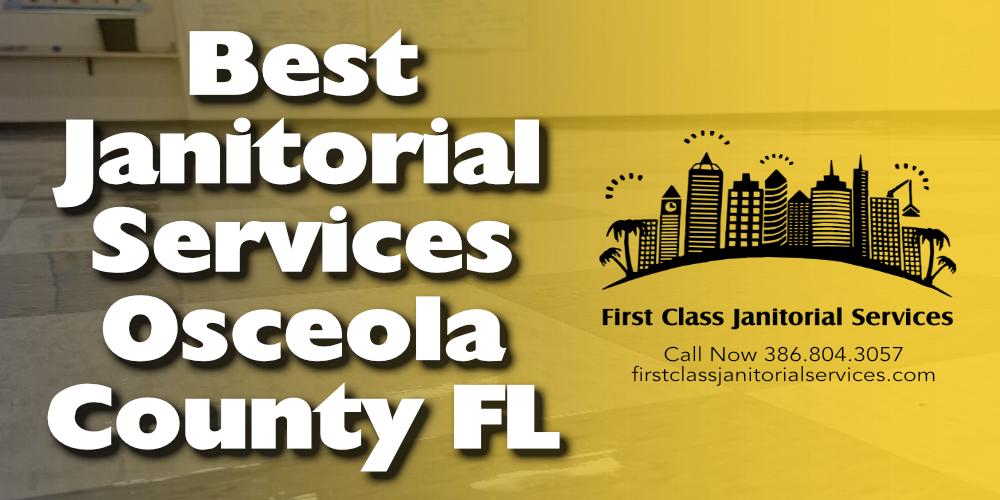 Best Janitorial Services Osceola County FL

First Class Janitorial Services

Call Now 386.804.3057
firstclassjanitorialservices.com