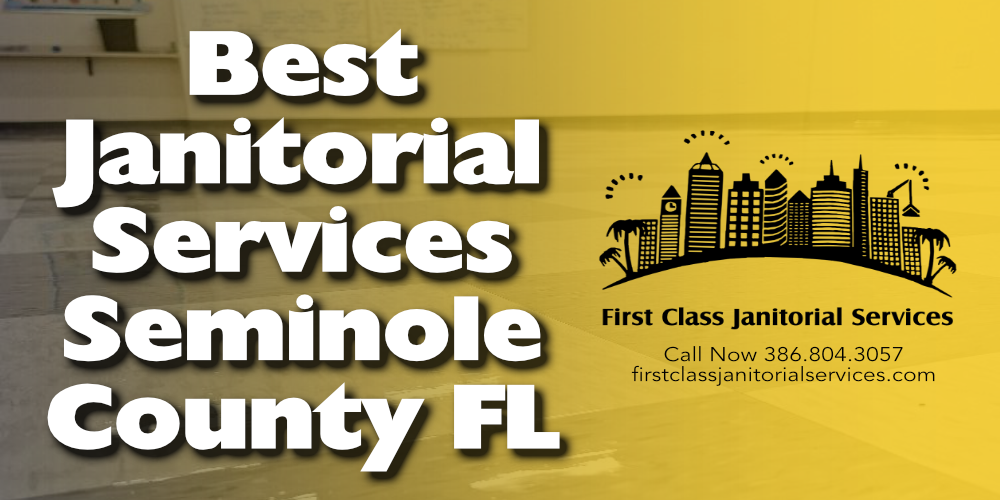 Best Janitorial Services Seminole County FL

First Class Janitorial Services

Call Now 386.804.3057
firstclassjanitorialservices.com