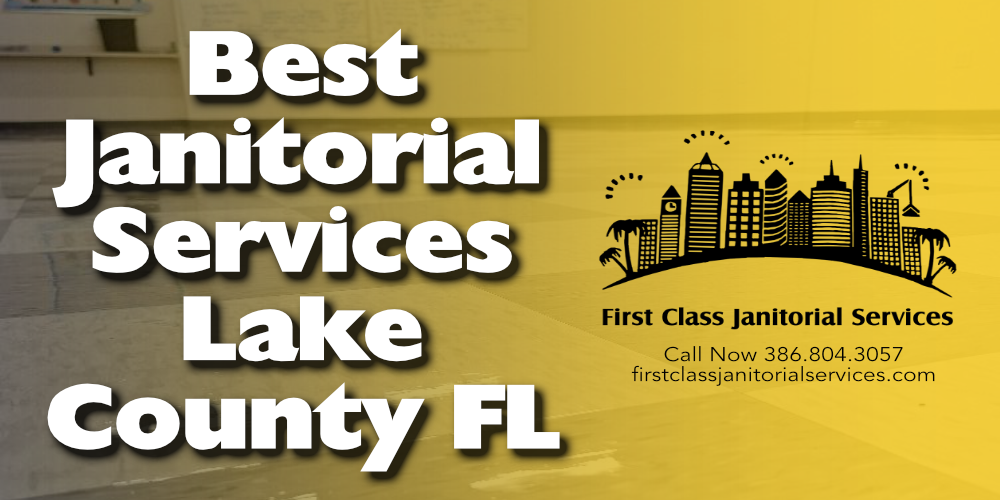 Best Janitorial Services Lake County FL

First Class Janitorial Services

Call Now 386.804.3057
firstclassjanitorialservices.com